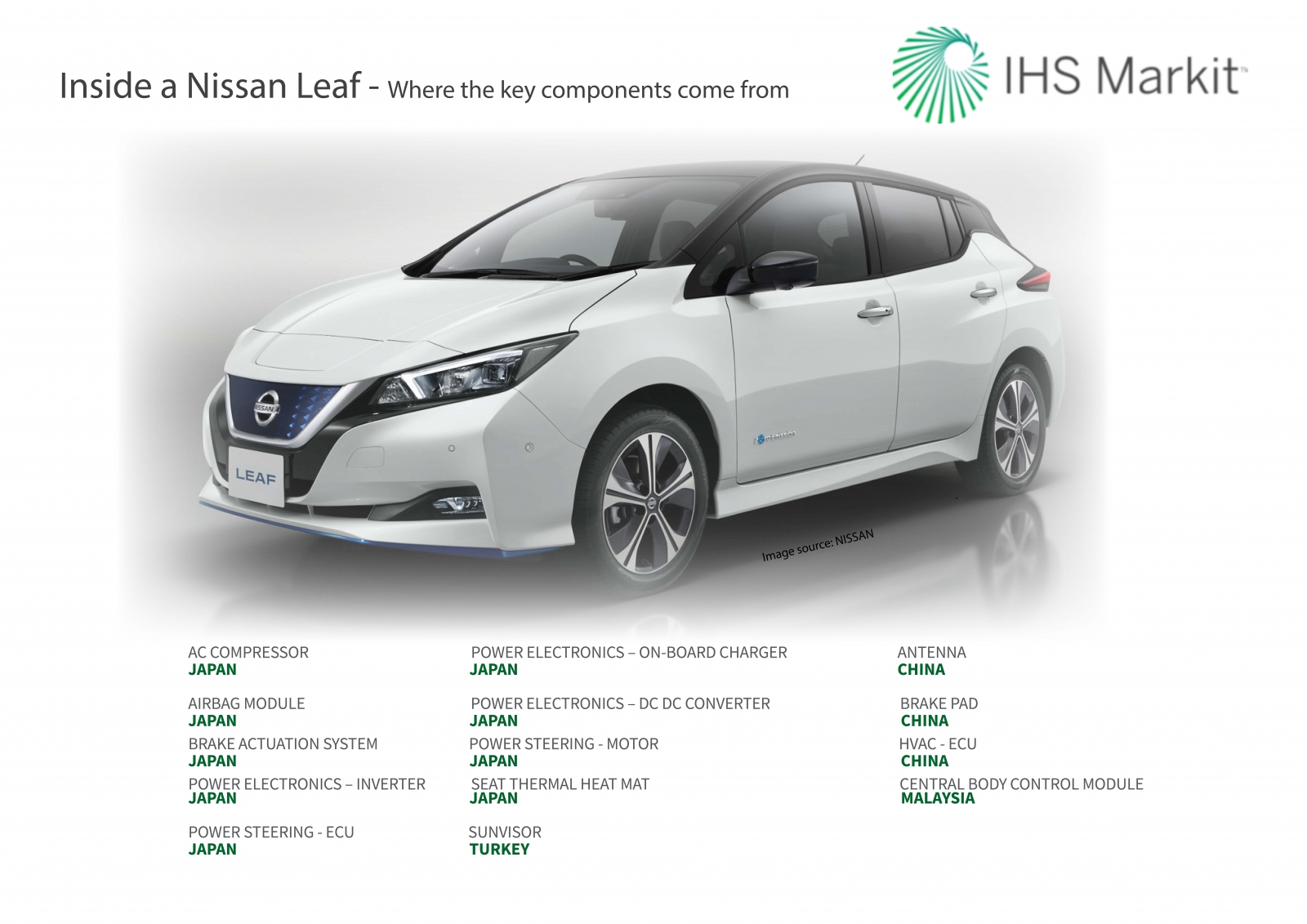 Inside a Nissan Leaf - Where the key components come from

IHS Markit™

NISSAN

LEAF

Image source: NISSAN

AC COMPRESSOR
JAPAN

AIRBAG MODULE
JAPAN

BRAKE ACTUATION SYSTEM
JAPAN

POWER ELECTRONICS – INVERTER
JAPAN

POWER STEERING - ECU
JAPAN

POWER ELECTRONICS – ON-BOARD CHARGER
JAPAN

POWER ELECTRONICS – DC DC CONVERTER
JAPAN

POWER STEERING - MOTOR
JAPAN

SEAT THERMAL HEAT MAT
JAPAN

SUNVISOR
TURKEY

ANTENNA
CHINA

BRAKE PAD
CHINA

HVAC - ECU
CHINA

CENTRAL BODY CONTROL MODULE
MALAYSIA